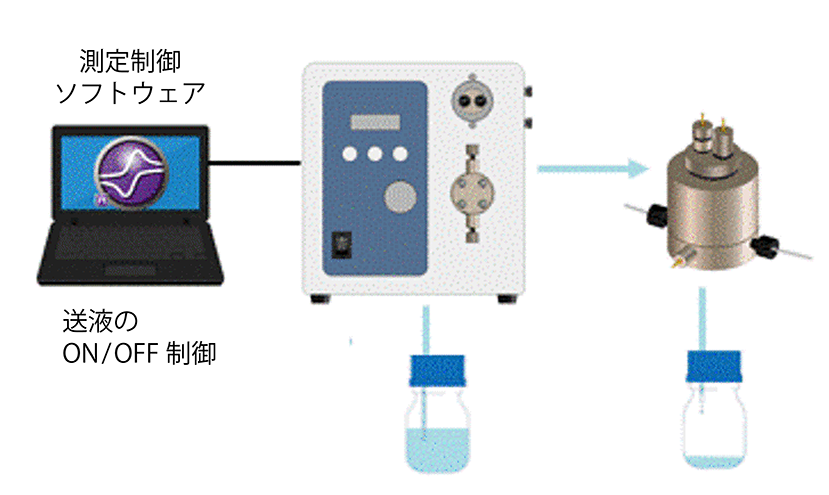 測定制御
ソフトウェア

送液の
ON/OFF 制御