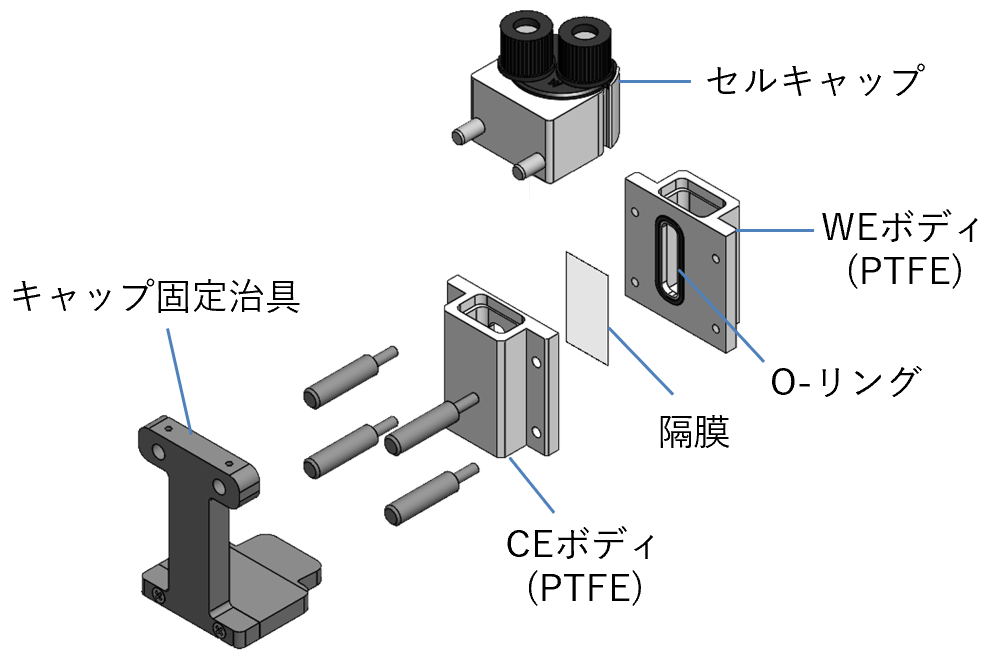 セルキャップ

WEボディ
(PTFE)

キャップ固定治具

O-リング

隔膜

CEボディ
(PTFE)