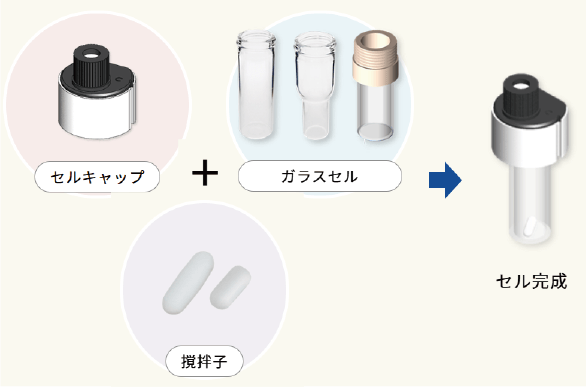 セルキャップ

+

ガラスセル

撹拌子

セル完成