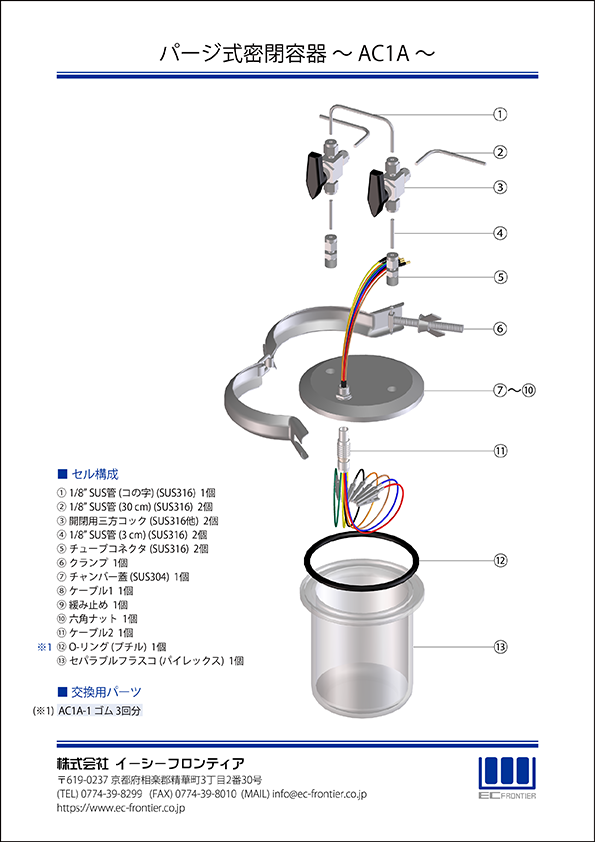 パージ式密閉容器 ~ AC1A ~

①
②
③
④
⑤
⑥
⑦~⑩
⑪
⑫
⑬

■ セル構成

① 1/8" SUS管 (コの字) (SUS316) 1個
② 1/8" SUS管 (30 cm) (SUS316) 2個
③ 開閉用三方コック (SUS316他) 2個
④ 1/8" SUS管 (3 cm) (SUS316) 2個
⑤ チューブコネクタ (SUS316) 2個
⑥ クランプ 1個
⑦ チャンバー蓋 (SUS304) 1個
⑧ ケーブル1 1個
⑨ 緩み止め 1個
⑩ 六角ナット 1個
⑪ ケーブル2 1個
※1 ⑫ O-リング (ブチル) 1個
⑬ セパラブルフラスコ (パイレックス) 1個

■ 交換用パーツ

(※1) AC1A-1 ゴム 3回分

株式会社 イーシーフロンティア
〒619-0237 京都府相楽郡精華町3丁目2番30号
(TEL) 0774-39-8299 (FAX) 0774-39-8010 (MAIL) info@ec-frontier.co.jp
https://www.ec-frontier.co.jp

EC FRONTIER