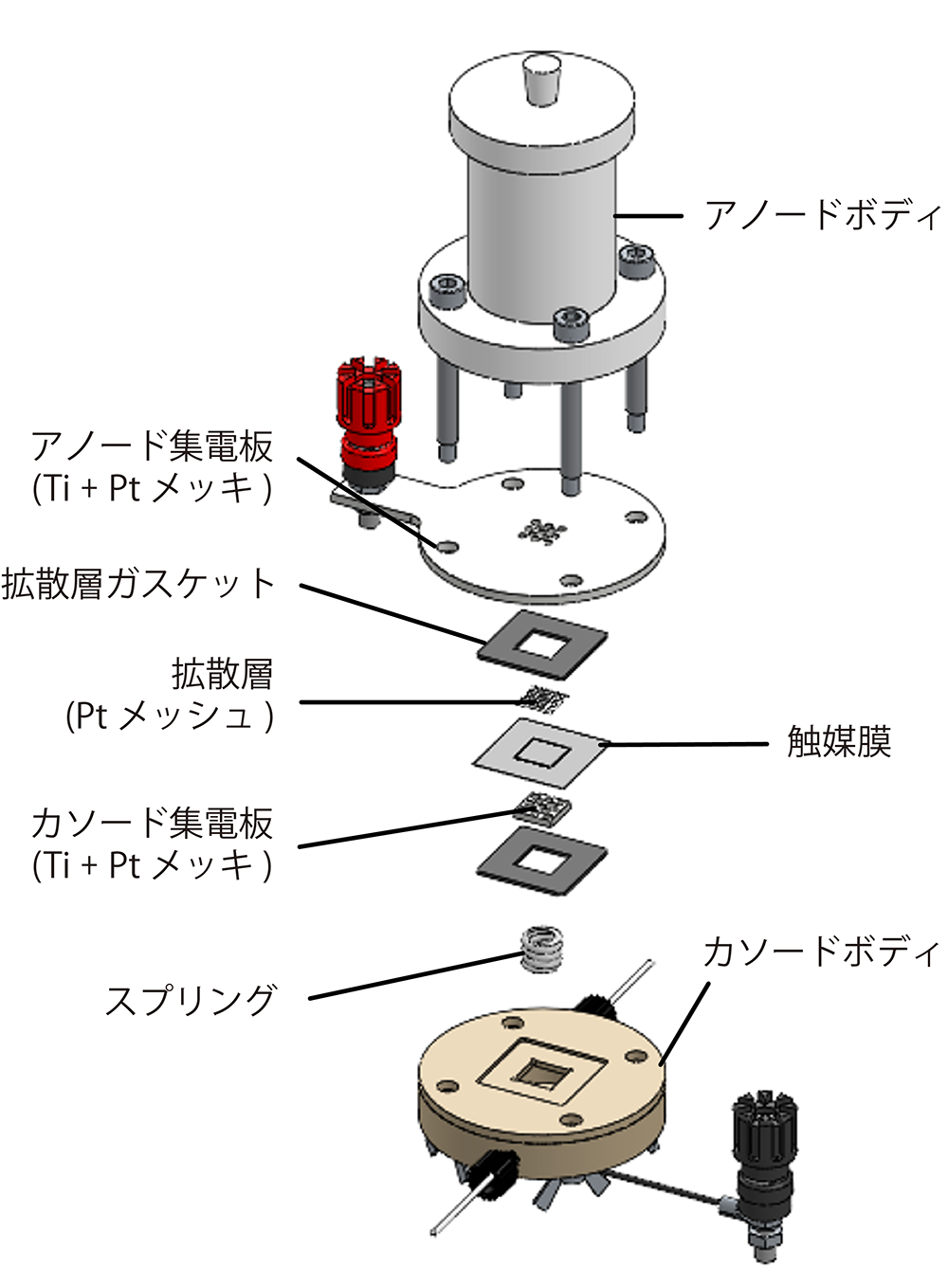 アノードボディ

アノード集電板
(Ti + Pt メッキ )

拡散層ガスケット

拡散層
(Pt メッシュ )

触媒膜

カソード集電板
(Ti + Pt メッキ )

スプリング

カソードボディ