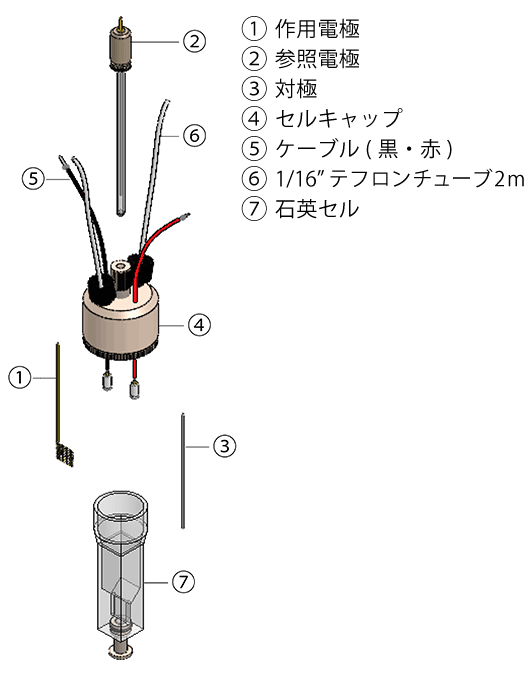 ① 作用電極
② 参照電極
③ 対極
④ セルキャップ
⑤ ケーブル ( 黒・赤 )
⑥ 1/16″ テフロンチューブ2m
⑦ 石英セル

②

⑥

⑤

④

①

③

⑦