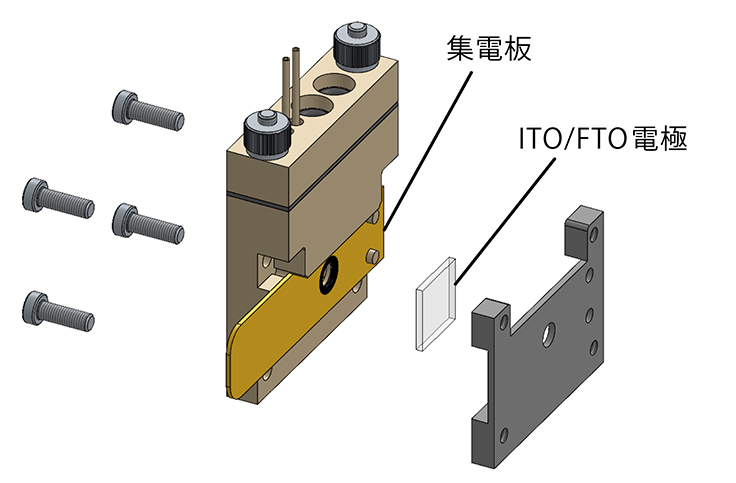 集電板

ITO/FTO電極